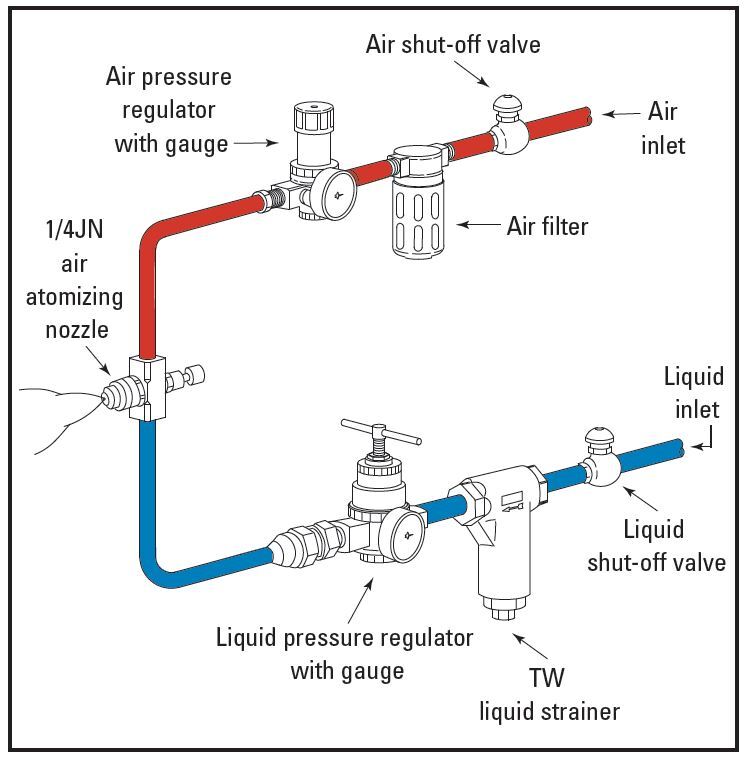 Air shut-off valve

Air pressure regulator with gauge

Air inlet

Air filter

1/4JN air atomizing nozzle

Liquid inlet

Liquid shut-off valve

Liquid pressure regulator with gauge

TW liquid strainer